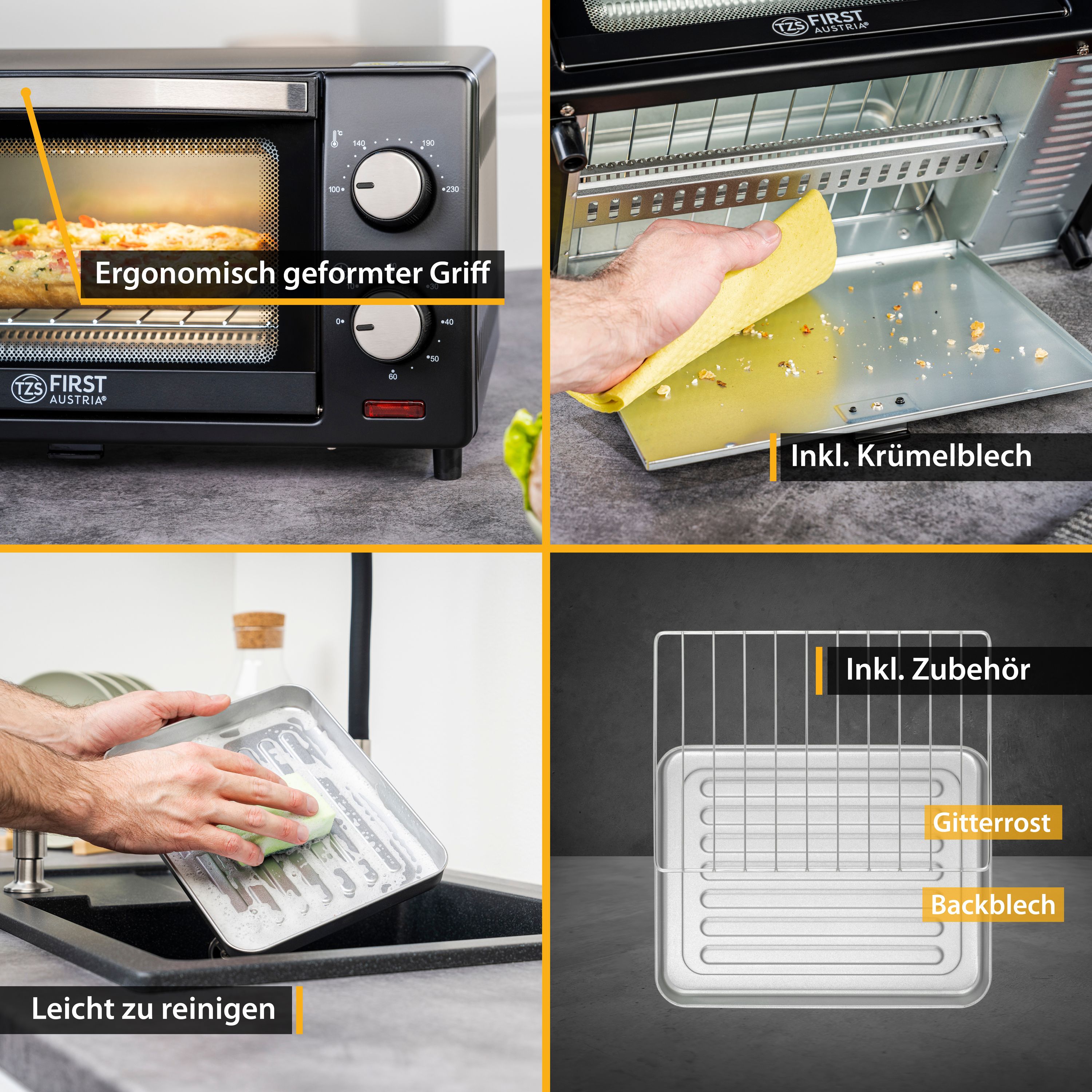 °C
140
190
100
230
Ergonomisch geformter Griff
10
30
0
40
50
60
TZS FIRST AUSTRIA®

TZS FIRST AUSTRIA®
Inkl. Krümelblech

Leicht zu reinigen

Inkl. Zubehör
Gitterrost
Backblech